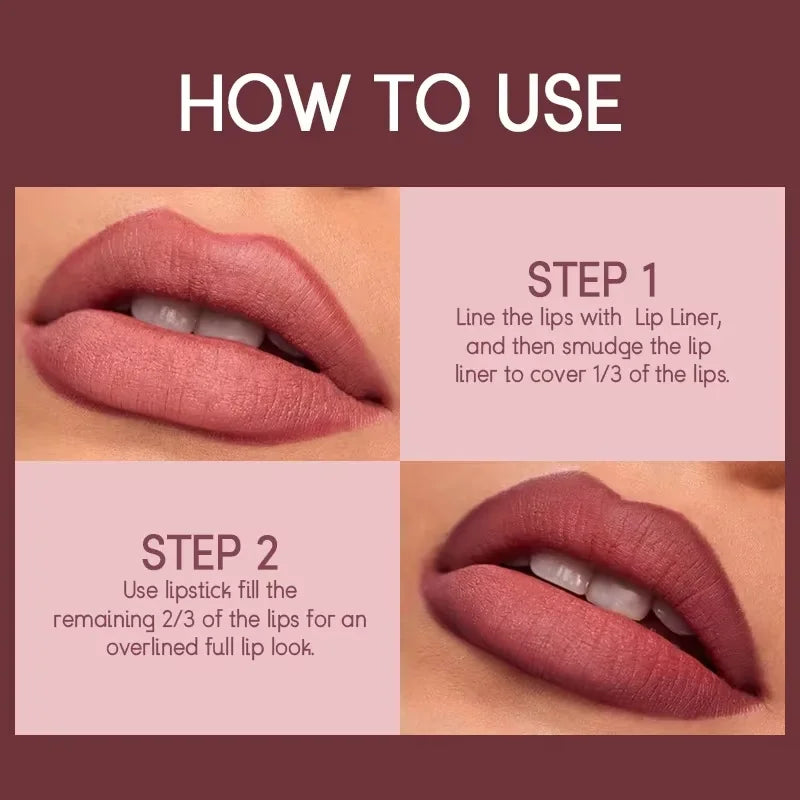 HOW TO USE

STEP 1
Line the lips with Lip Liner, and then smudge the lip liner to cover 1/3 of the lips.

STEP 2
Use lipstick fill the remaining 2/3 of the lips for an overlined full lip look.