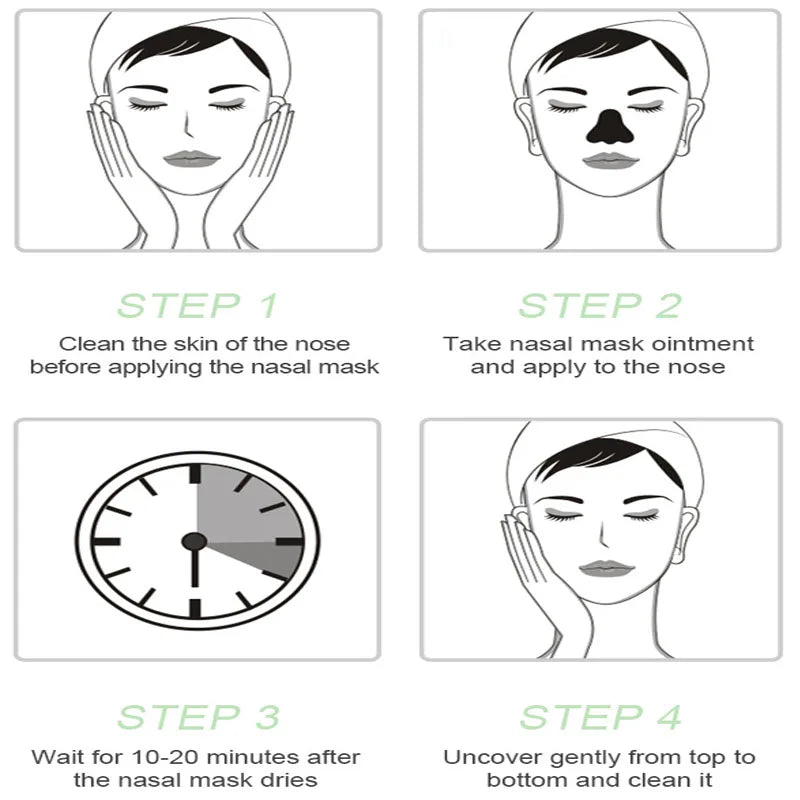 STEP 1

Clean the skin of the nose before applying the nasal mask

STEP 2

Take nasal mask ointment and apply to the nose

STEP 3

Wait for 10-20 minutes after the nasal mask dries

STEP 4

Uncover gently from top to bottom and clean it